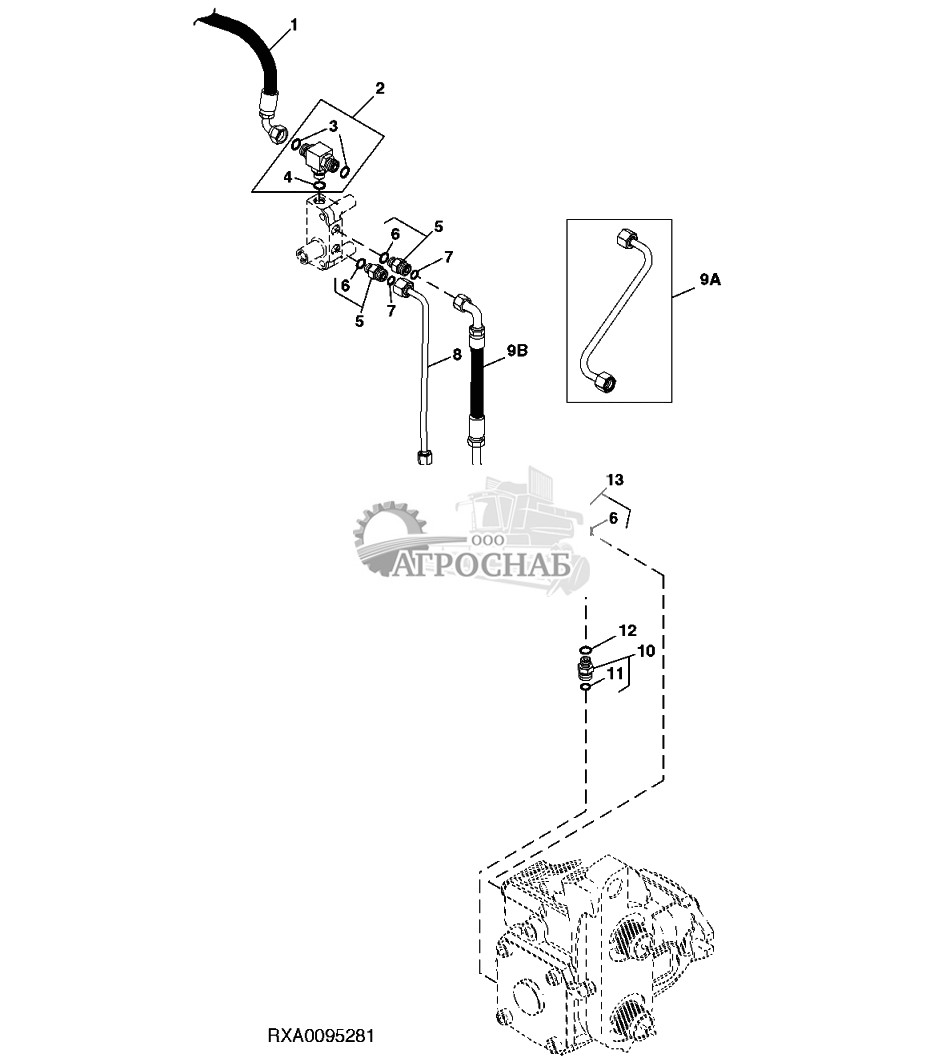 1
2
3
4
5
6
7
6
5
7
8
9B
9A
13
6
ООО
АГРОСНАБ
12
10
11
RXA0095281